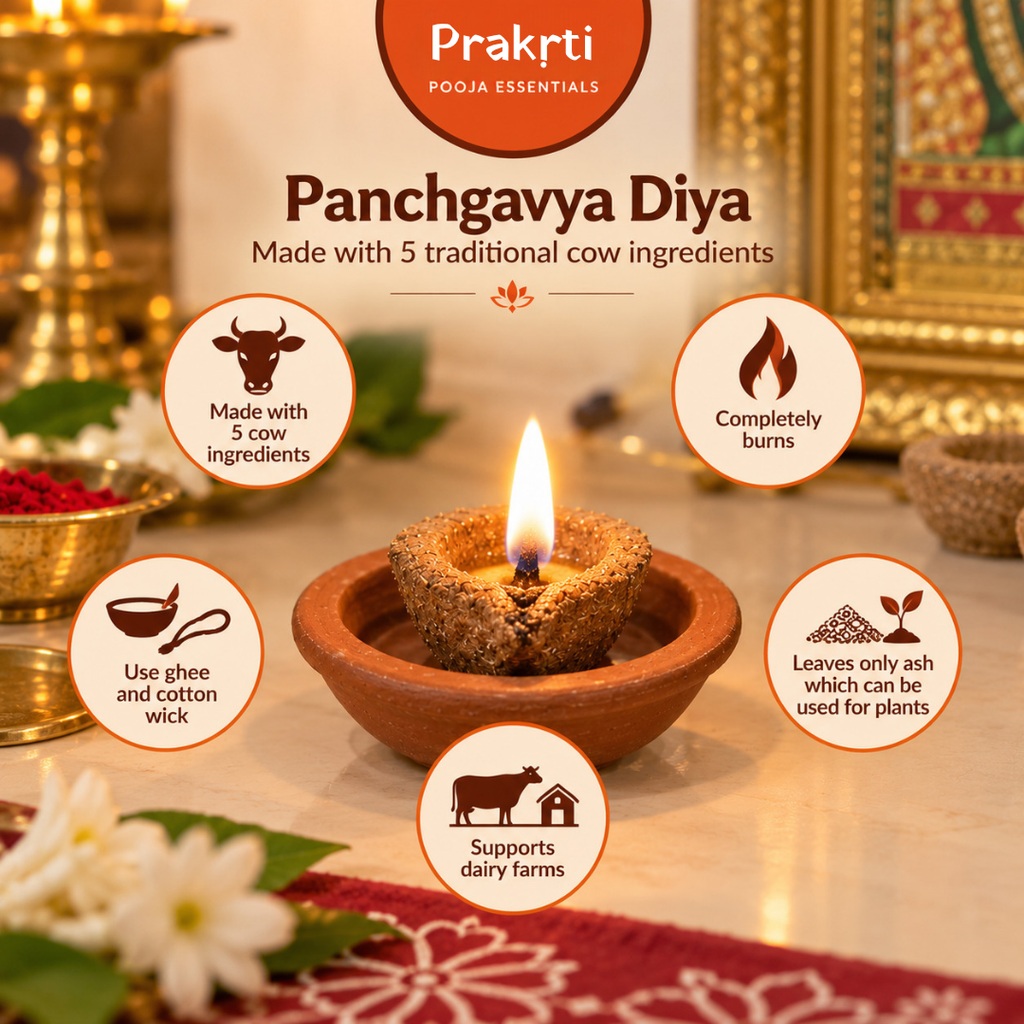 Prakṛti
POOJA ESSENTIALS

Panchgavya Diya

Made with 5 traditional cow ingredients

Made with 5 cow ingredients

Completely burns

Use ghee and cotton wick

Leaves only ash which can be used for plants

Supports dairy farms